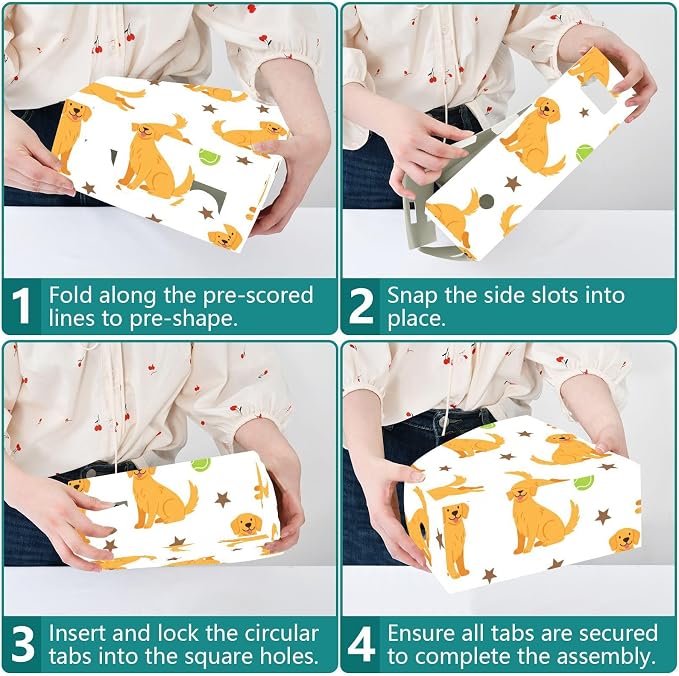 1 Fold along the pre-scored lines to pre-shape.

2 Snap the side slots into place.

3 Insert and lock the circular tabs into the square holes.

4 Ensure all tabs are secured to complete the assembly.