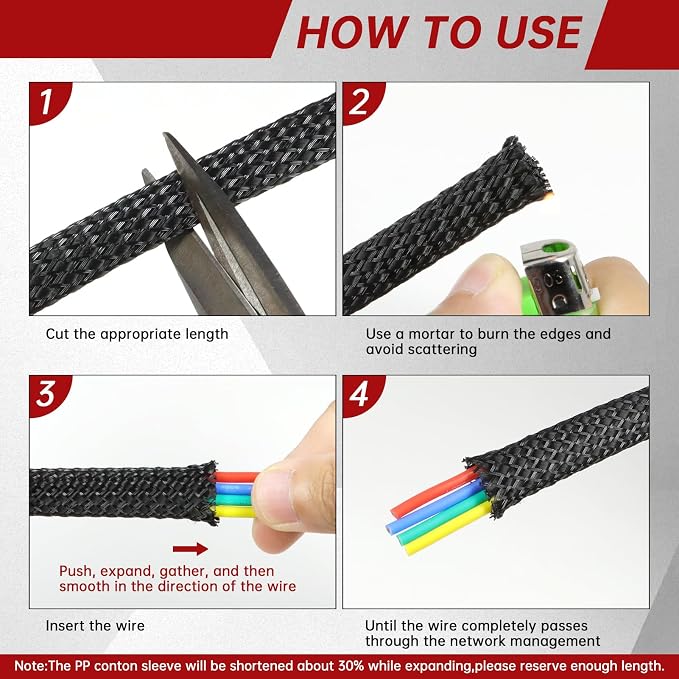 HOW TO USE

1

Cut the appropriate length

2

Use a mortar to burn the edges and avoid scattering

3

Push, expand, gather, and then smooth in the direction of the wire

Insert the wire

4

Until the wire completely passes through the network management

Note:The PP conton sleeve will be shortened about 30% while expanding,please reserve enough length.