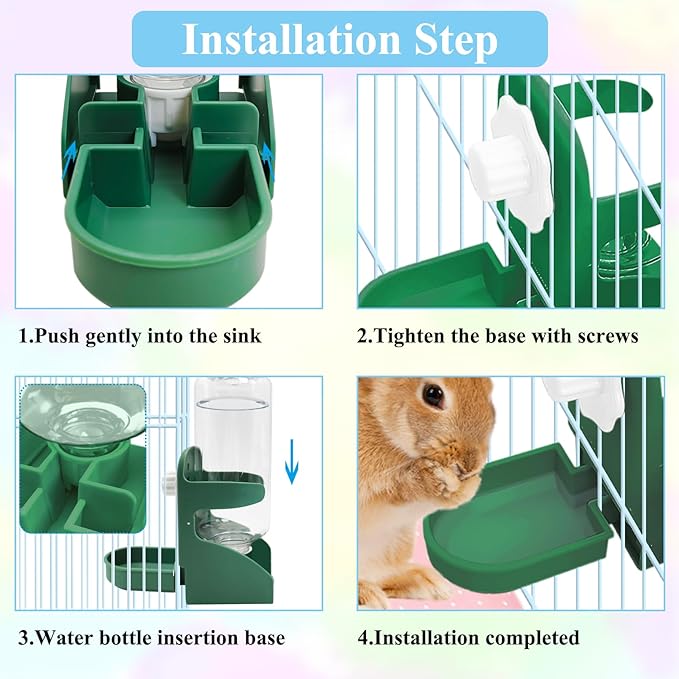 Installation Step

1.Push gently into the sink

2.Tighten the base with screws

3.Water bottle insertion base

4.Installation completed