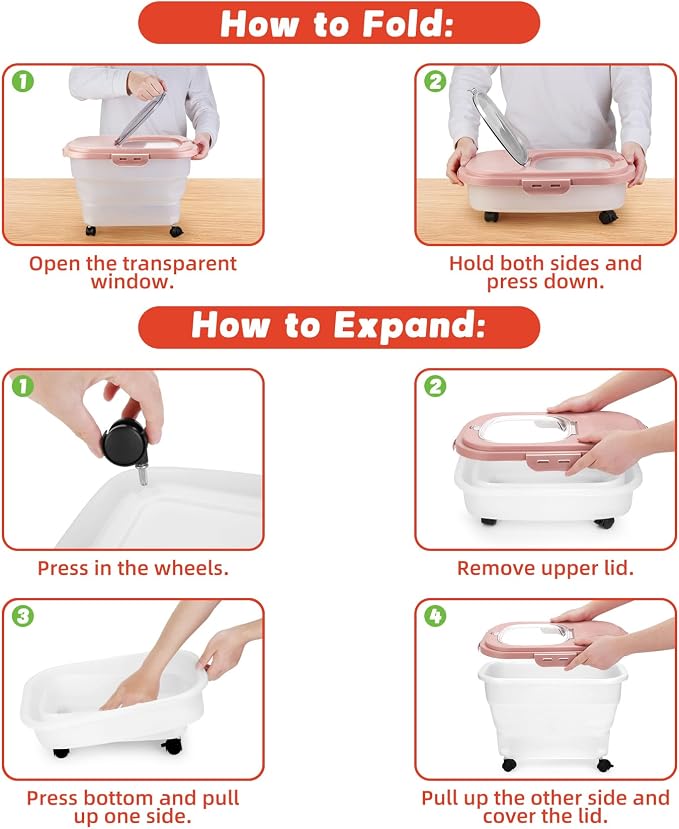 How to Fold:

1

Open the transparent window.

2

Hold both sides and press down.

How to Expand:

1

Press in the wheels.

2

Remove upper lid.

3

Press bottom and pull up one side.

4

Pull up the other side and cover the lid.