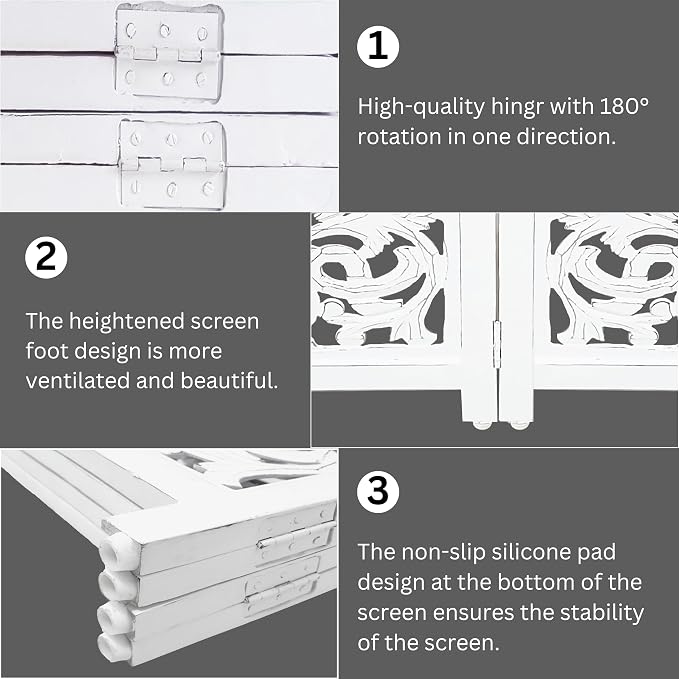 1

High-quality hingr with 180° rotation in one direction.

2

The heightened screen foot design is more ventilated and beautiful.

3

The non-slip silicone pad design at the bottom of the screen ensures the stability of the screen.