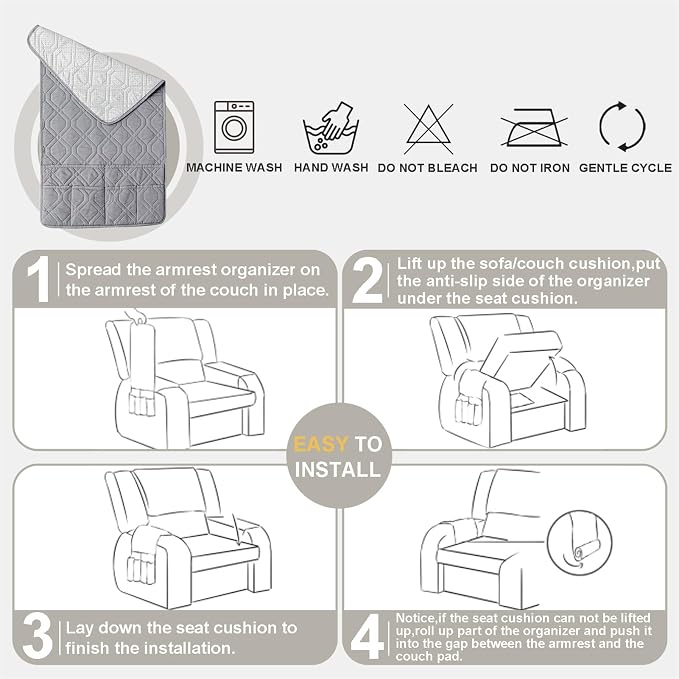 MACHINE WASH HAND WASH DO NOT BLEACH DO NOT IRON GENTLE CYCLE

1 Spread the armrest organizer on the armrest of the couch in place.

2 Lift up the sofa/couch cushion,put the anti-slip side of the organizer under the seat cushion.

EASY TO INSTALL

3 Lay down the seat cushion to finish the installation.

4 Notice,if the seat cushion can not be lifted up,roll up part of the organizer and push it into the gap between the armrest and the couch pad.