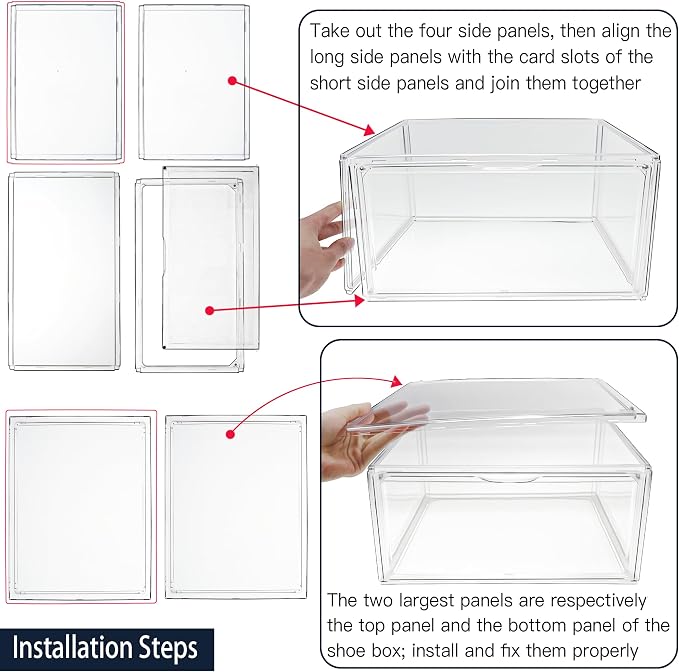 Take out the four side panels, then align the long side panels with the card slots of the short side panels and join them together

The two largest panels are respectively the top panel and the bottom panel of the shoe box; install and fix them properly

Installation Steps