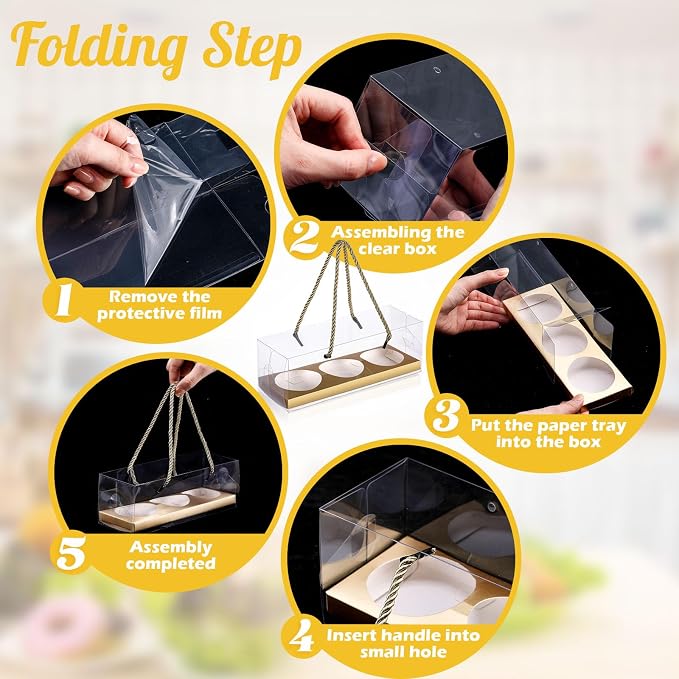 Folding Step

1 Remove the protective film

2 Assembling the clear box

3 Put the paper tray into the box

4 Insert handle into small hole

5 Assembly completed