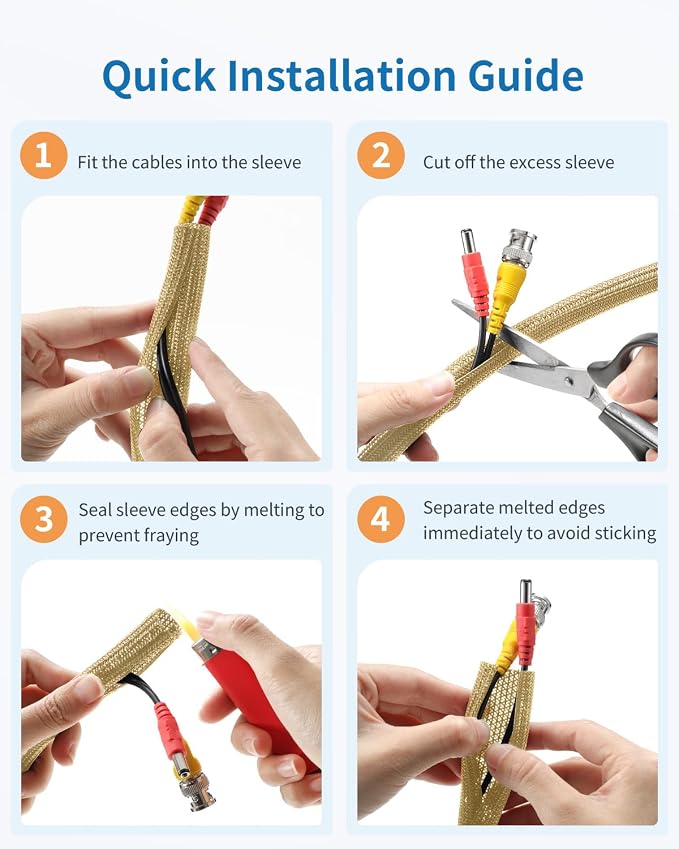 Quick Installation Guide

1 Fit the cables into the sleeve

2 Cut off the excess sleeve

3 Seal sleeve edges by melting to prevent fraying

4 Separate melted edges immediately to avoid sticking