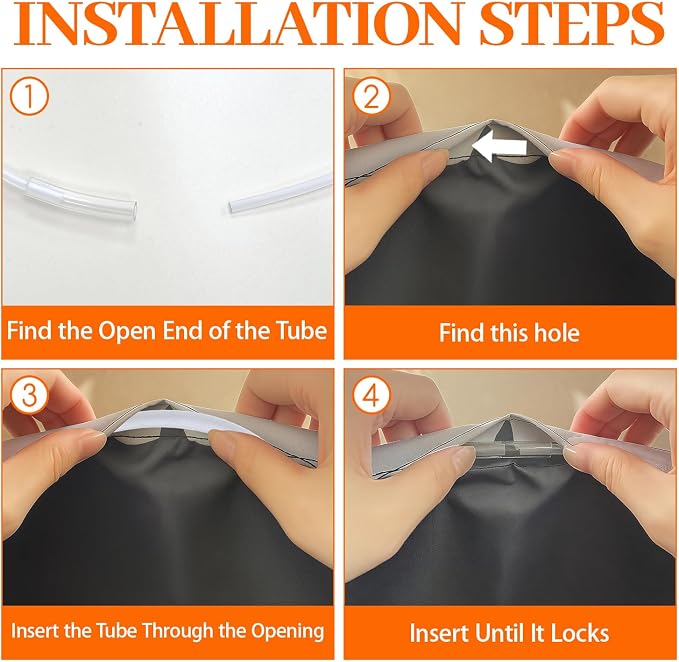 INSTALLATION STEPS

①
Find the Open End of the Tube

②
Find this hole

③
Insert the Tube Through the Opening

④
Insert Until It Locks