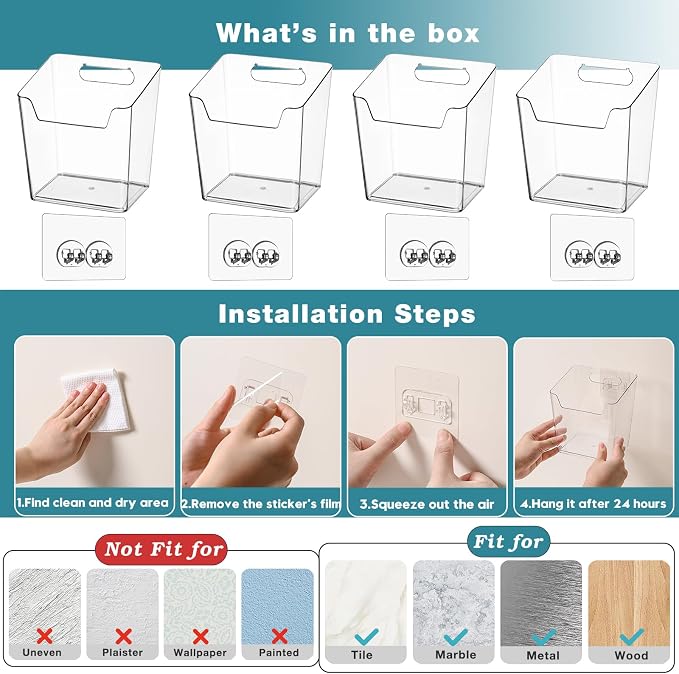 What's in the box

Installation Steps

1.Find clean and dry area
2.Remove the sticker's film
3.Squeeze out the air
4.Hang it after 24 hours

Not Fit for

Uneven
Plaister
Wallpaper
Painted

Fit for

Tile
Marble
Metal
Wood