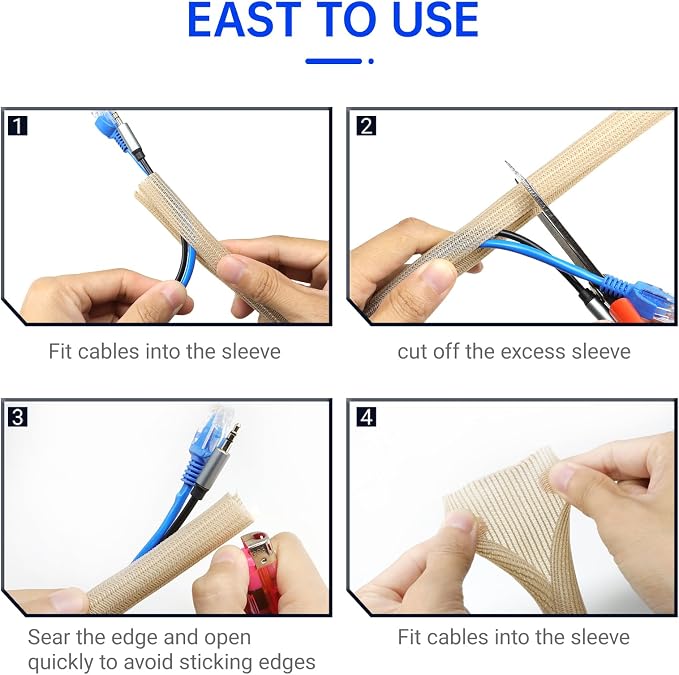 EAST TO USE

1

Fit cables into the sleeve

2

cut off the excess sleeve

3

Sear the edge and open quickly to avoid sticking edges

4

Fit cables into the sleeve