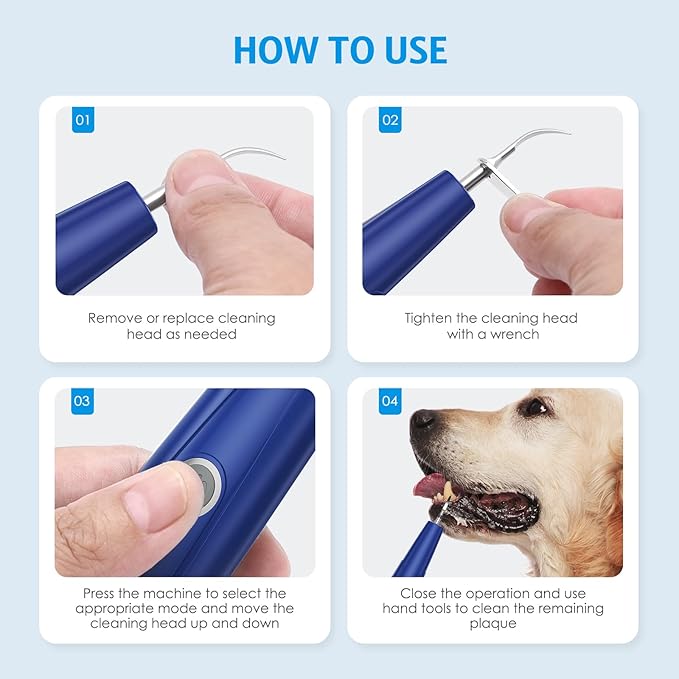 HOW TO USE

01

Remove or replace cleaning head as needed

02

Tighten the cleaning head with a wrench

03

Press the machine to select the appropriate mode and move the cleaning head up and down

04

Close the operation and use hand tools to clean the remaining plaque