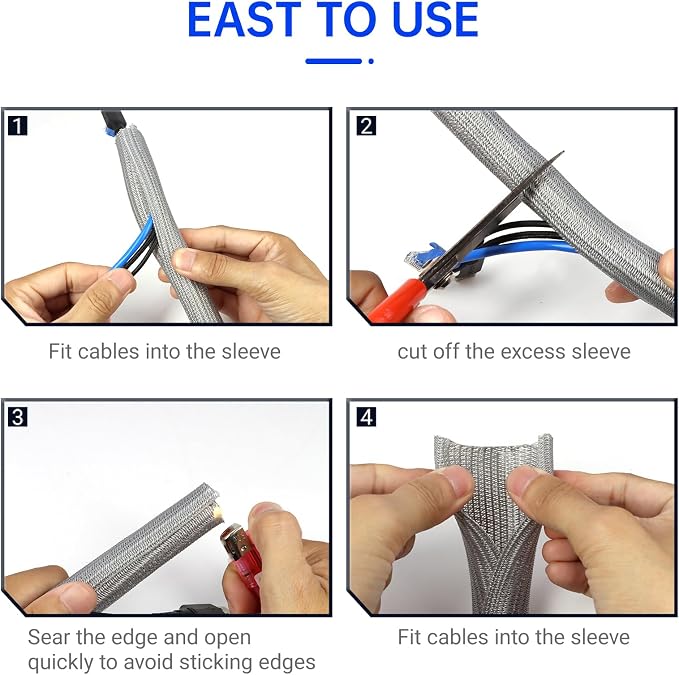 EAST TO USE

1

Fit cables into the sleeve

2

cut off the excess sleeve

3

Sear the edge and open quickly to avoid sticking edges

4

Fit cables into the sleeve