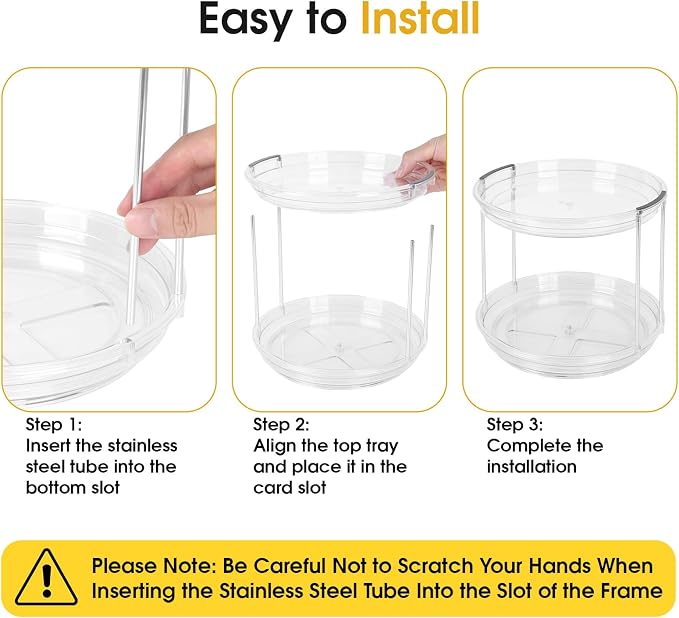 Easy to Install

Step 1:
Insert the stainless steel tube into the bottom slot

Step 2:
Align the top tray and place it in the card slot

Step 3:
Complete the installation

Please Note: Be Careful Not to Scratch Your Hands When Inserting the Stainless Steel Tube Into the Slot of the Frame