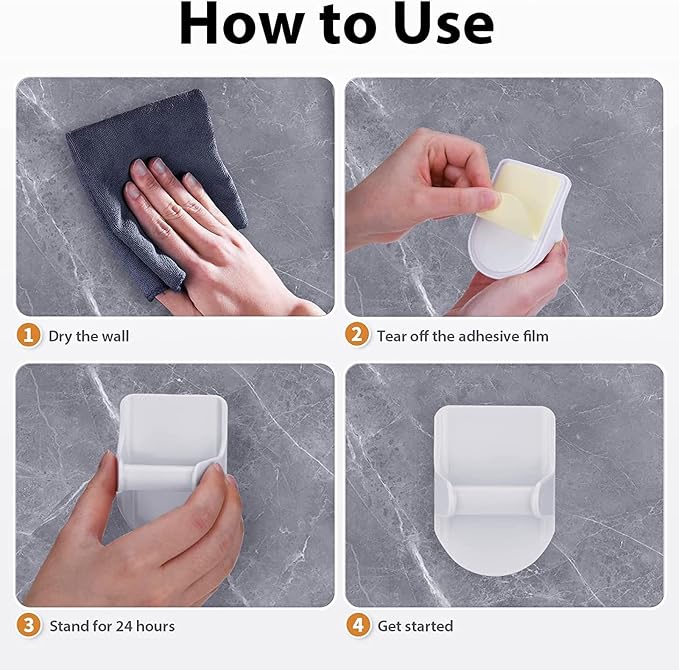 How to Use

1 Dry the wall

2 Tear off the adhesive film

3 Stand for 24 hours

4 Get started