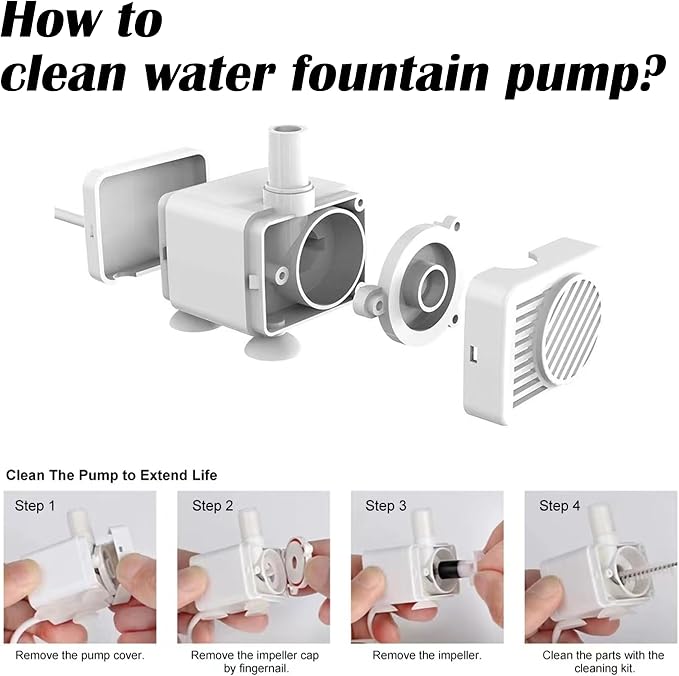 How to clean water fountain pump?

Clean The Pump to Extend Life

Step 1

Remove the pump cover.

Step 2

Remove the impeller cap by fingernail.

Step 3

Remove the impeller.

Step 4

Clean the parts with the cleaning kit.