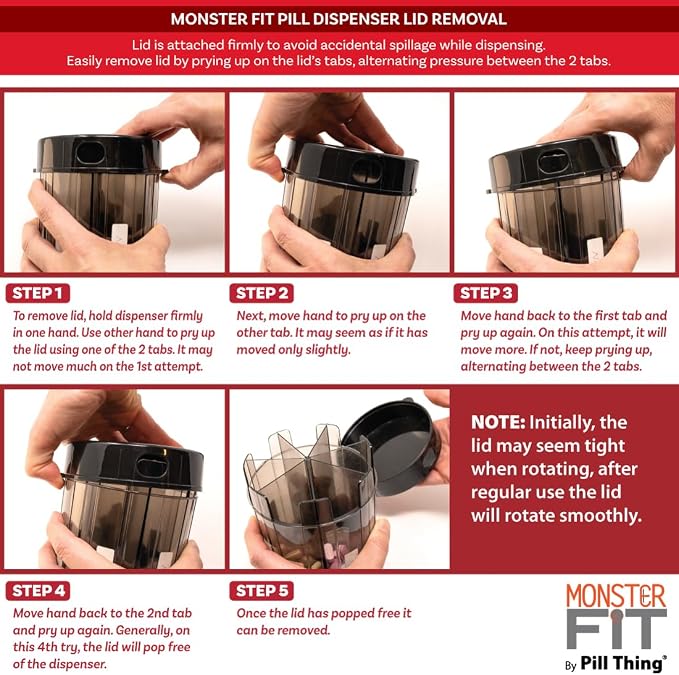 MONSTER FIT PILL DISPENSER LID REMOVAL

Lid is attached firmly to avoid accidental spillage while dispensing. Easily remove lid by prying up on the lid's tabs, alternating pressure between the 2 tabs.

STEP 1
To remove lid, hold dispenser firmly in one hand. Use other hand to pry up the lid using one of the 2 tabs. It may not move much on the 1st attempt.

STEP 2
Next, move hand to pry up on the other tab. It may seem as if it has moved only slightly.

STEP 3
Move hand back to the first tab and pry up again. On this attempt, it will move more. If not, keep prying up, alternating between the 2 tabs.

STEP 4
Move hand back to the 2nd tab and pry up again. Generally, on this 4th try, the lid will pop free of the dispenser.

STEP 5
Once the lid has popped free it can be removed.

NOTE: Initially, the lid may seem tight when rotating, after regular use the lid will rotate smoothly.

MONSTER FIT
By Pill Thing®