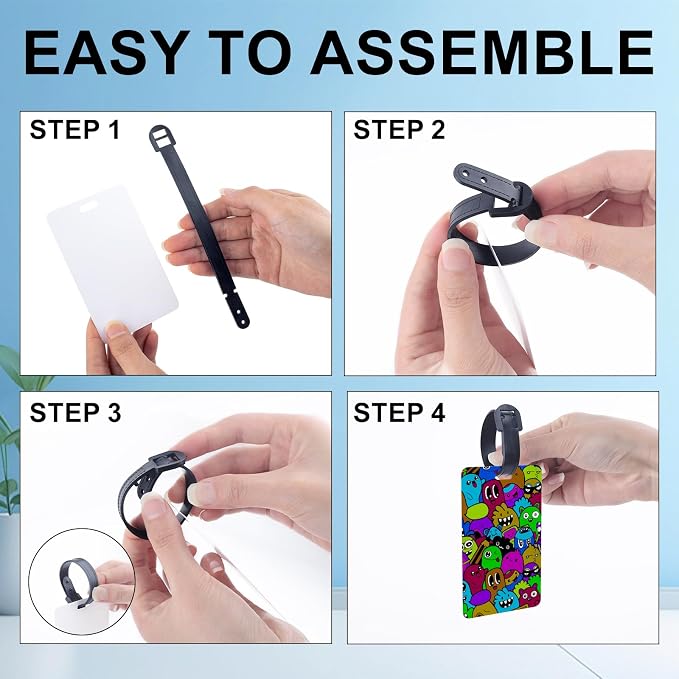 EASY TO ASSEMBLE

STEP 1

STEP 2

STEP 3

STEP 4