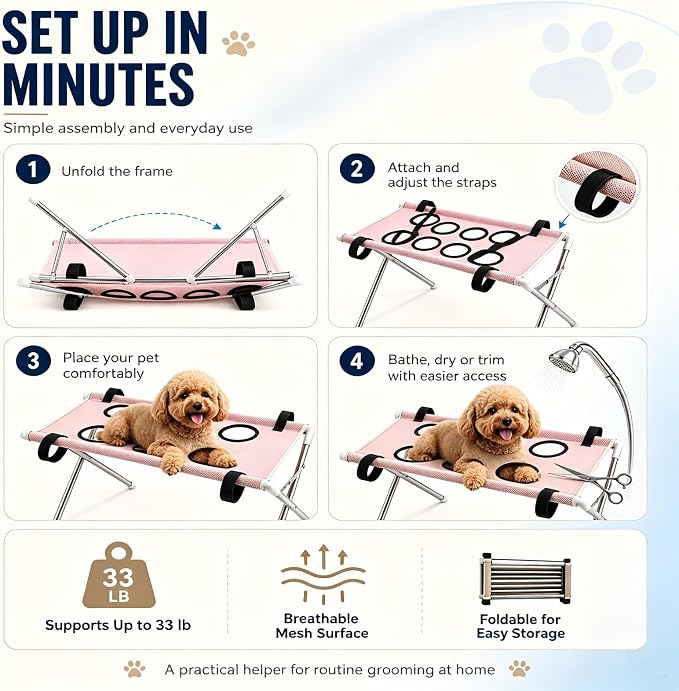 SET UP IN MINUTES

Simple assembly and everyday use

1 Unfold the frame

2 Attach and adjust the straps

3 Place your pet comfortably

4 Bathe, dry or trim with easier access

33 LB

Supports Up to 33 lb

Breathable Mesh Surface

Foldable for Easy Storage

A practical helper for routine grooming at home