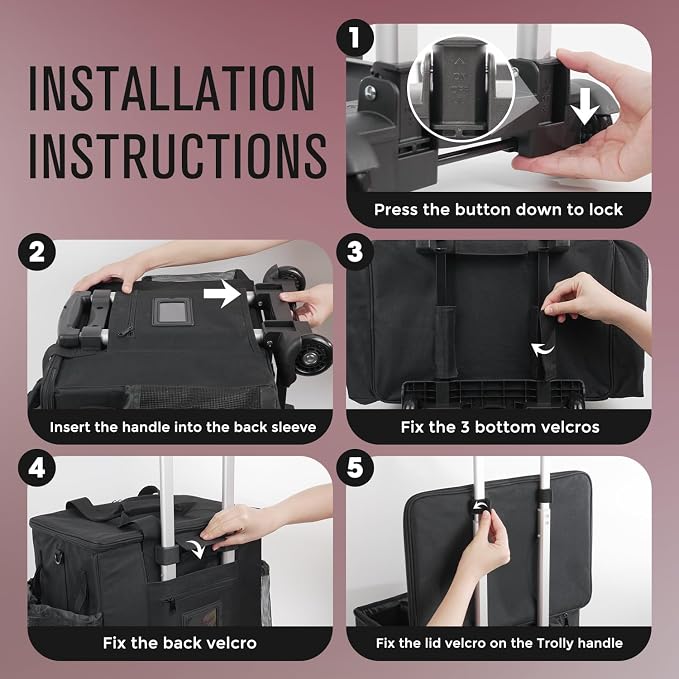 INSTALLATION INSTRUCTIONS

1
Press the button down to lock

2
Insert the handle into the back sleeve

3
Fix the 3 bottom velcros

4
Fix the back velcro

5
Fix the lid velcro on the Trolly handle