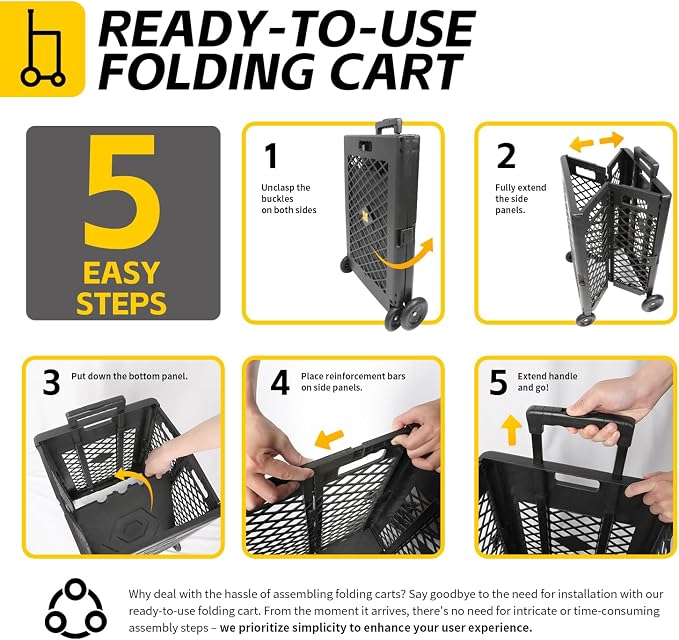 READY-TO-USE
FOLDING CART

5
EASY
STEPS

1
Unclasp the buckles on both sides

2
Fully extend the side panels.

3 Put down the bottom panel.

4 Place reinforcement bars on side panels.

5 Extend handle and go!

Why deal with the hassle of assembling folding carts? Say goodbye to the need for installation with our ready-to-use folding cart. From the moment it arrives, there's no need for intricate or time-consuming assembly steps – we prioritize simplicity to enhance your user experience.