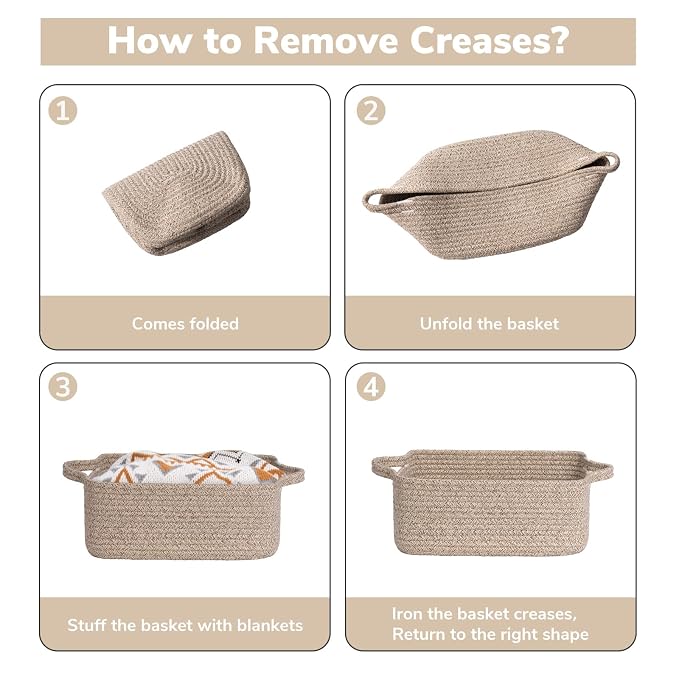 How to Remove Creases?

1

Comes folded

2

Unfold the basket

3

Stuff the basket with blankets

4

Iron the basket creases, Return to the right shape