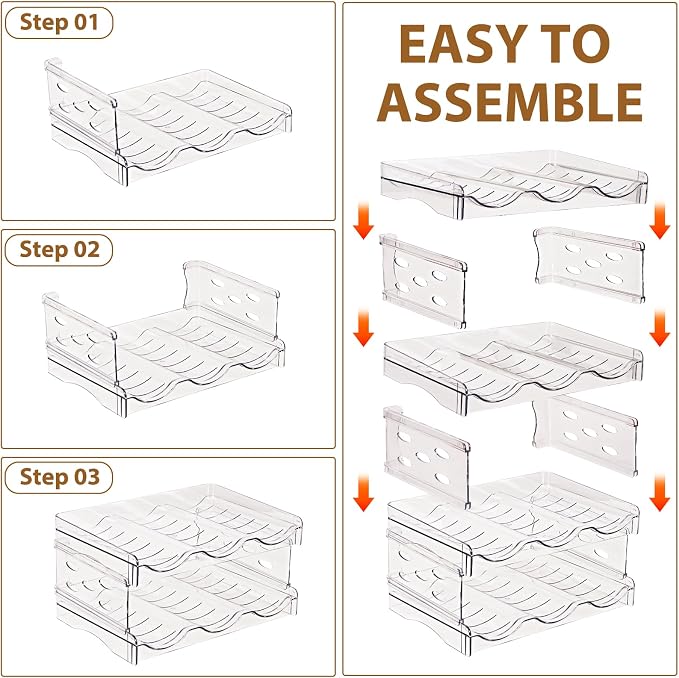 Step 01

Step 02

Step 03

EASY TO ASSEMBLE