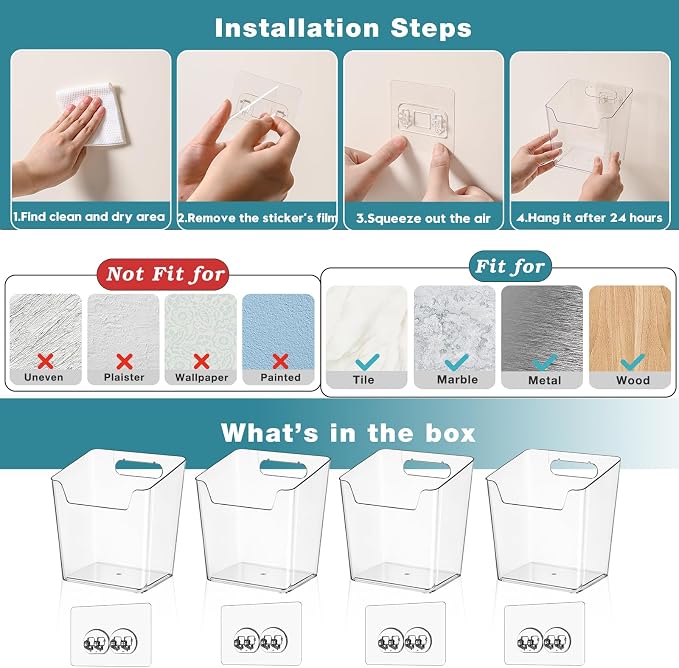 Installation Steps

1.Find clean and dry area

2.Remove the sticker's film

3.Squeeze out the air

4.Hang it after 24 hours

Not Fit for

Uneven

Plaister

Wallpaper

Painted

Fit for

Tile

Marble

Metal

Wood

What's in the box