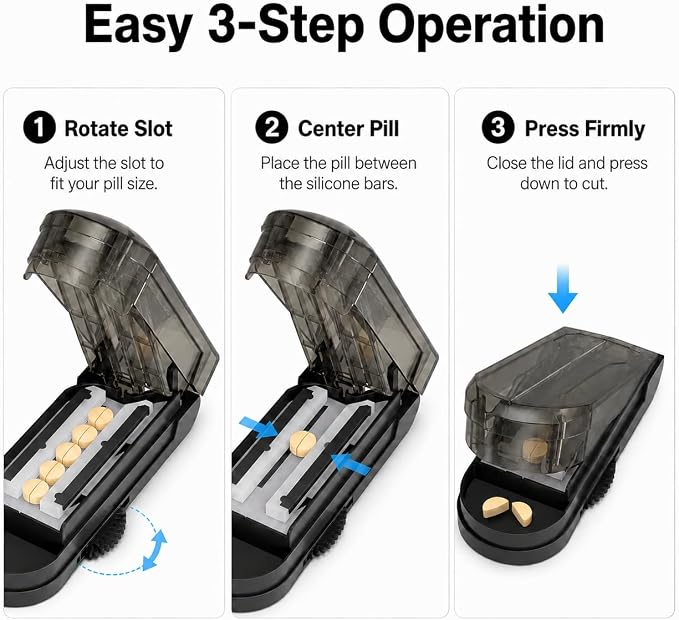 Easy 3-Step Operation

1 Rotate Slot
Adjust the slot to fit your pill size.

2 Center Pill
Place the pill between the silicone bars.

3 Press Firmly
Close the lid and press down to cut.