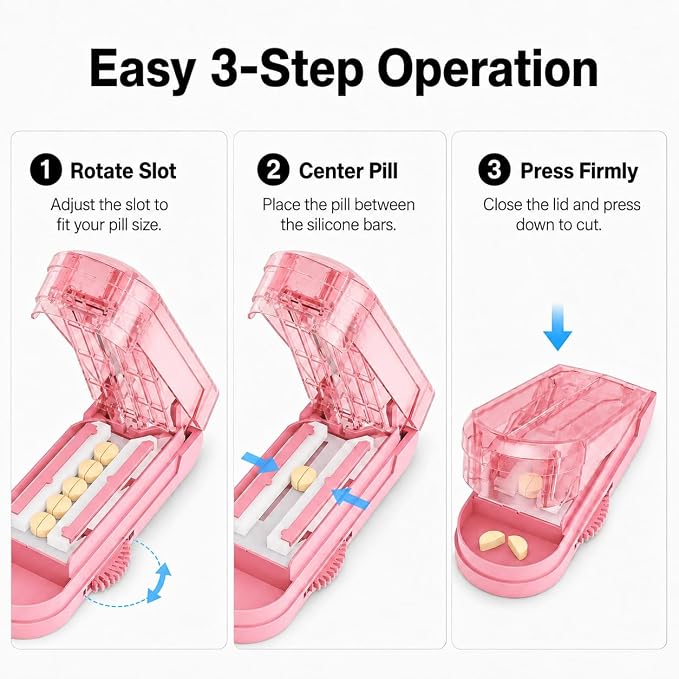 Easy 3-Step Operation

1 Rotate Slot

Adjust the slot to fit your pill size.

2 Center Pill

Place the pill between the silicone bars.

3 Press Firmly

Close the lid and press down to cut.