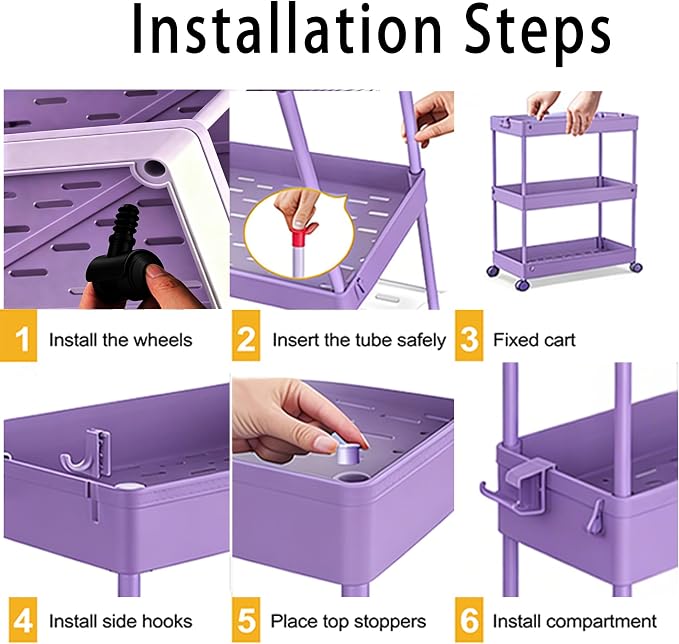 Installation Steps

1 Install the wheels

2 Insert the tube safely

3 Fixed cart

4 Install side hooks

5 Place top stoppers

6 Install compartment