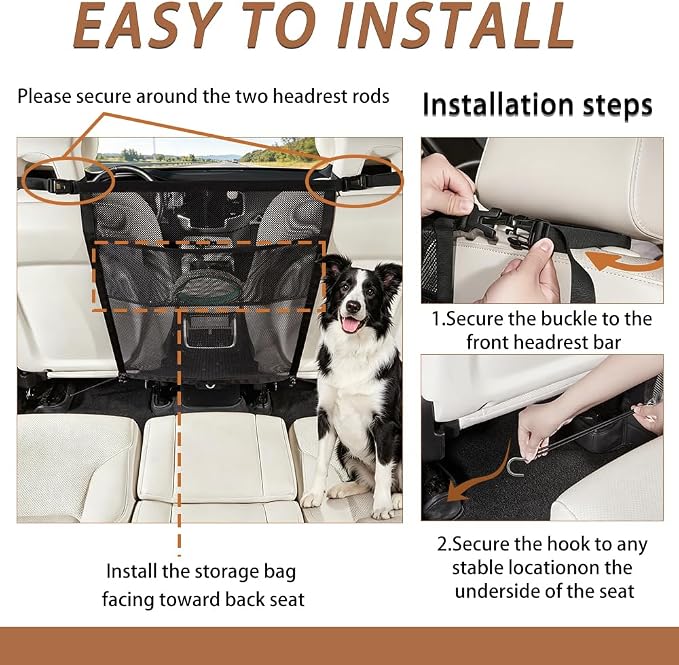 EASY TO INSTALL

Please secure around the two headrest rods

Install the storage bag facing toward back seat

Installation steps

1.Secure the buckle to the front headrest bar

2.Secure the hook to any stable locationon the underside of the seat