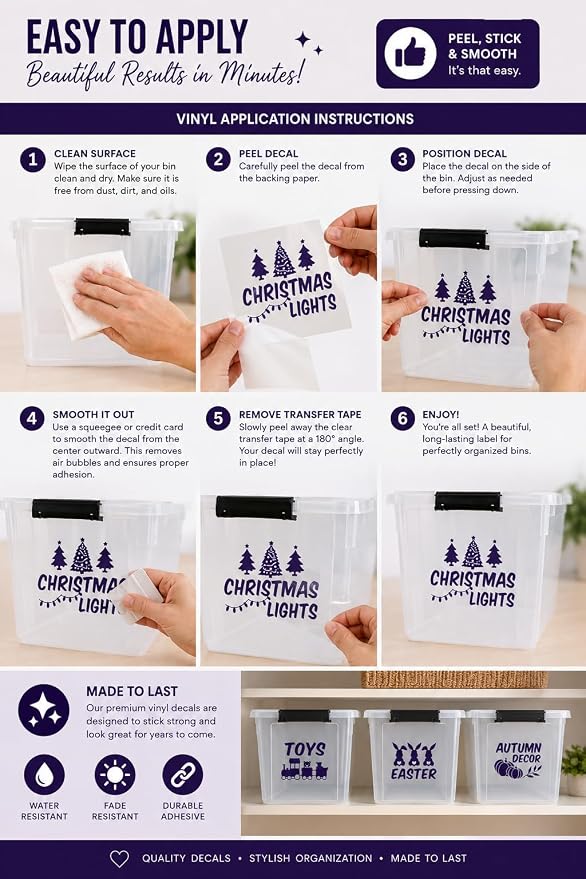 EASY TO APPLY
Beautiful Results in Minutes!

PEEL, STICK & SMOOTH
It's that easy.

VINYL APPLICATION INSTRUCTIONS

1 CLEAN SURFACE
Wipe the surface of your bin clean and dry. Make sure it is free from dust, dirt, and oils.

2 PEEL DECAL
Carefully peel the decal from the backing paper.

CHRISTMAS LIGHTS

3 POSITION DECAL
Place the decal on the side of the bin. Adjust as needed before pressing down.

CHRISTMAS LIGHTS

4 SMOOTH IT OUT
Use a squeegee or credit card to smooth the decal from the center outward. This removes air bubbles and ensures proper adhesion.

CHRISTMAS LIGHTS

5 REMOVE TRANSFER TAPE
Slowly peel away the clear transfer tape at a 180° angle. Your decal will stay perfectly in place!

CHRISTMAS LIGHTS

6 ENJOY!
You're all set! A beautiful, long-lasting label for perfectly organized bins.

CHRISTMAS LIGHTS

MADE TO LAST
Our premium vinyl decals are designed to stick strong and look great for years to come.

WATER RESISTANT
FADE RESISTANT
DURABLE ADHESIVE

TOYS
EASTER
AUTUMN DECOR

QUALITY DECALS • STYLISH ORGANIZATION • MADE TO LAST