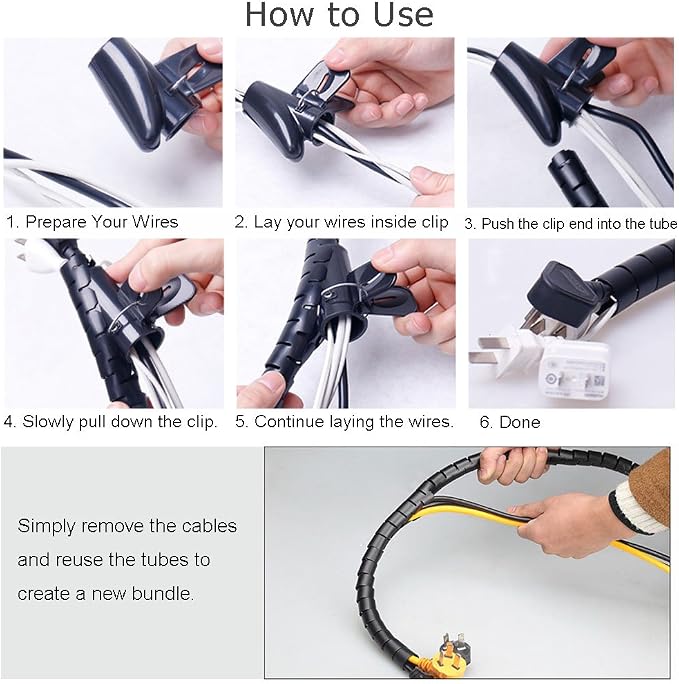 How to Use

1. Prepare Your Wires

2. Lay your wires inside clip

3. Push the clip end into the tube

4. Slowly pull down the clip.

5. Continue laying the wires.

6. Done

Simply remove the cables and reuse the tubes to create a new bundle.