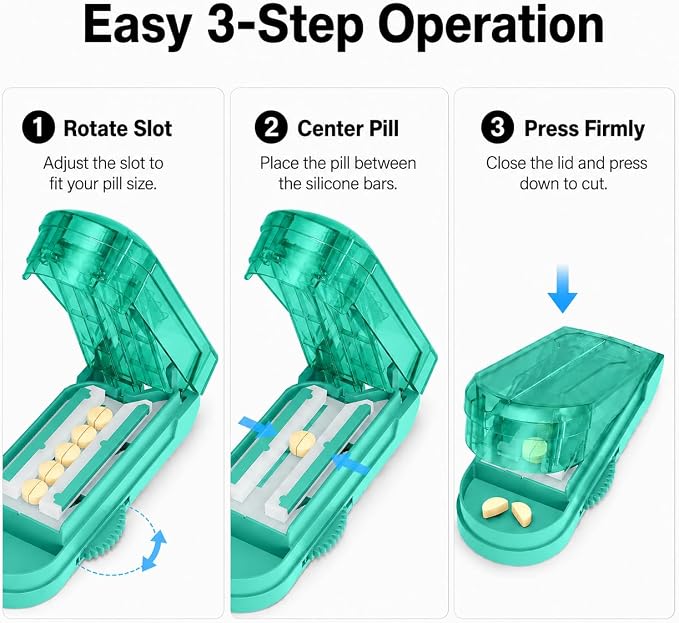 Easy 3-Step Operation

1 Rotate Slot
Adjust the slot to fit your pill size.

2 Center Pill
Place the pill between the silicone bars.

3 Press Firmly
Close the lid and press down to cut.