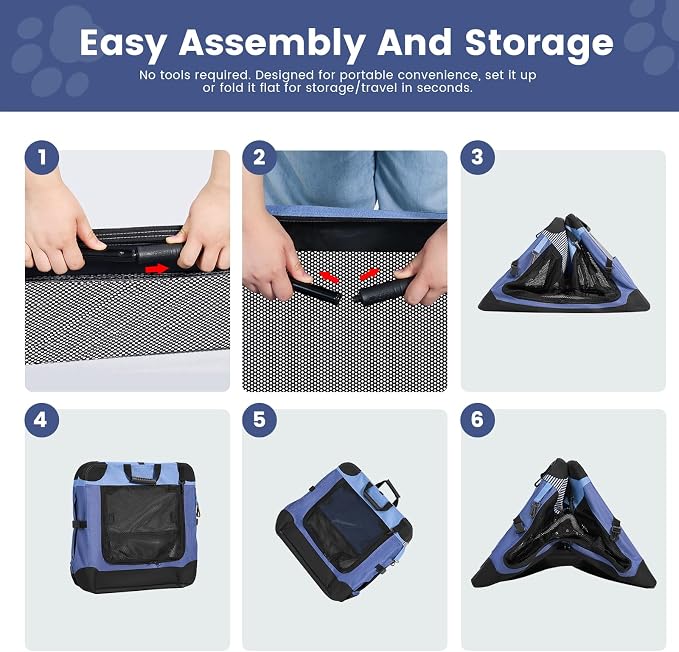 Easy Assembly And Storage

No tools required. Designed for portable convenience, set it up or fold it flat for storage/travel in seconds.

1

2

3

4

5

6