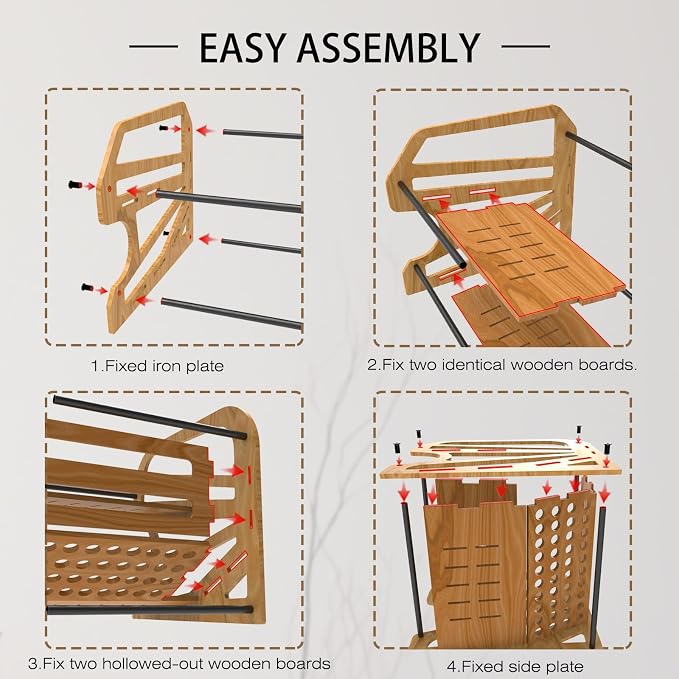 EASY ASSEMBLY

1.Fixed iron plate

2.Fix two identical wooden boards.

3.Fix two hollowed-out wooden boards

4.Fixed side plate