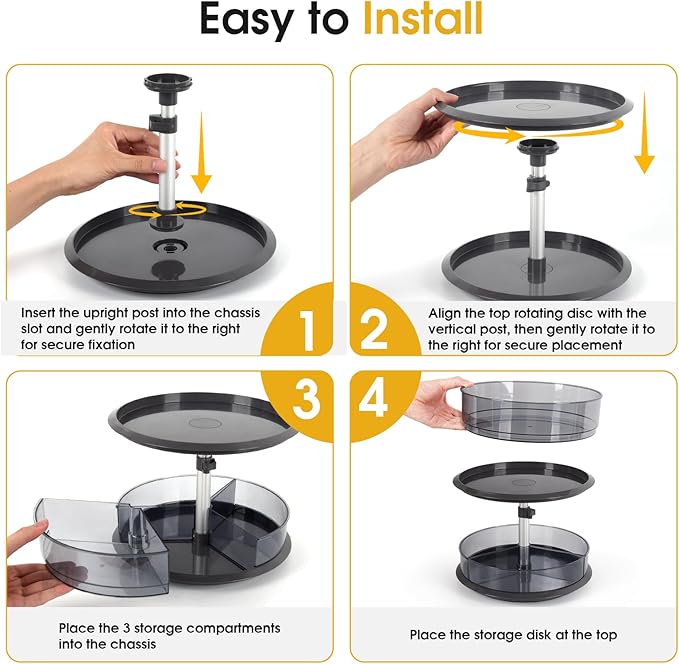 Easy to Install

Insert the upright post into the chassis slot and gently rotate it to the right for secure fixation

1

2

Align the top rotating disc with the vertical post, then gently rotate it to the right for secure placement

3

4

Place the 3 storage compartments into the chassis

Place the storage disk at the top