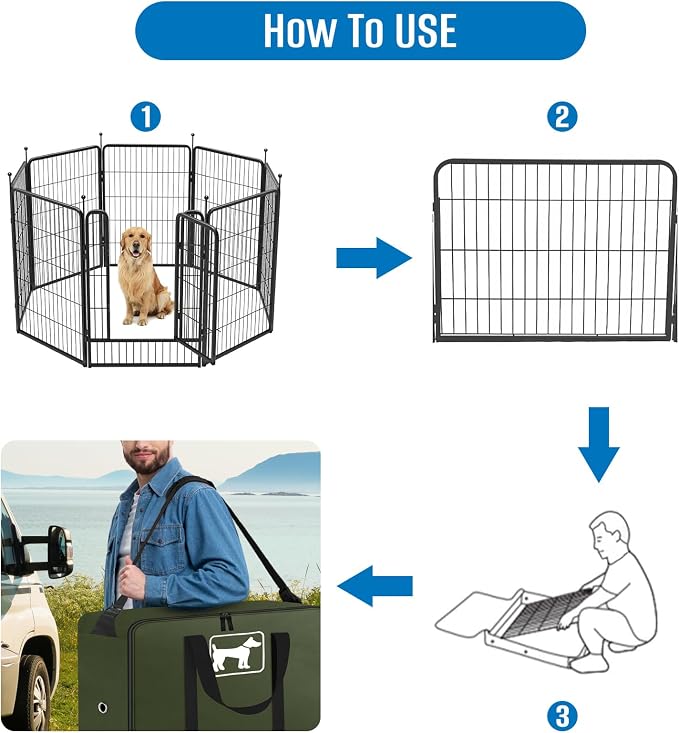 How To USE

1

2

3