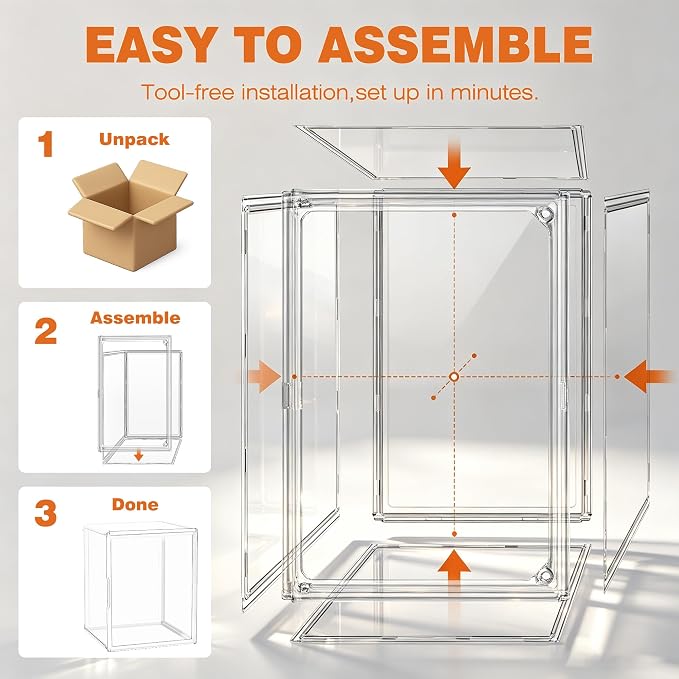 EASY TO ASSEMBLE

Tool-free installation,set up in minutes.

1 Unpack

2 Assemble

3 Done