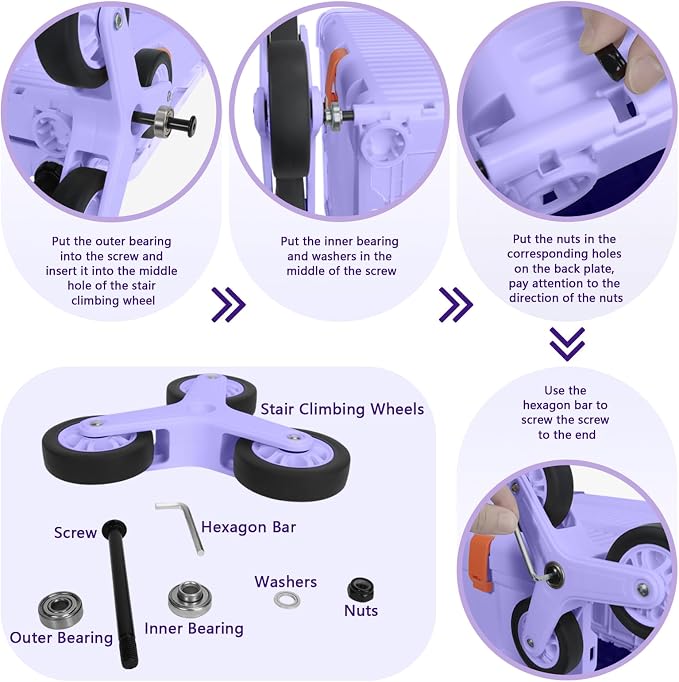 Put the outer bearing into the screw and insert it into the middle hole of the stair climbing wheel

Put the inner bearing and washers in the middle of the screw

Put the nuts in the corresponding holes on the back plate, pay attention to the direction of the nuts

Use the hexagon bar to screw the screw to the end

Stair Climbing Wheels

Screw

Hexagon Bar

Washers

Nuts

Outer Bearing

Inner Bearing