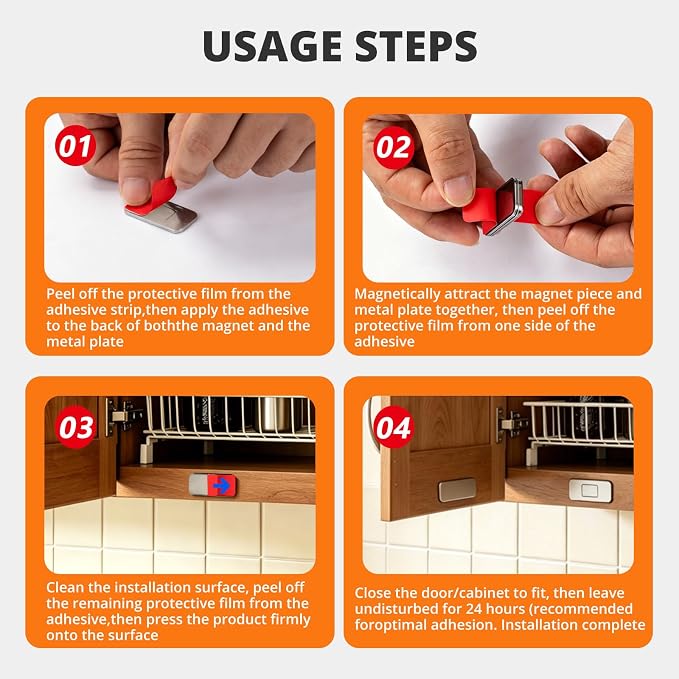 USAGE STEPS

01

Peel off the protective film from the adhesive strip,then apply the adhesive to the back of boththe magnet and the metal plate

02

Magnetically attract the magnet piece and metal plate together, then peel off the protective film from one side of the adhesive

03

Clean the installation surface, peel off the remaining protective film from the adhesive,then press the product firmly onto the surface

04

Close the door/cabinet to fit, then leave undisturbed for 24 hours (recommended foroptimal adhesion. Installation complete