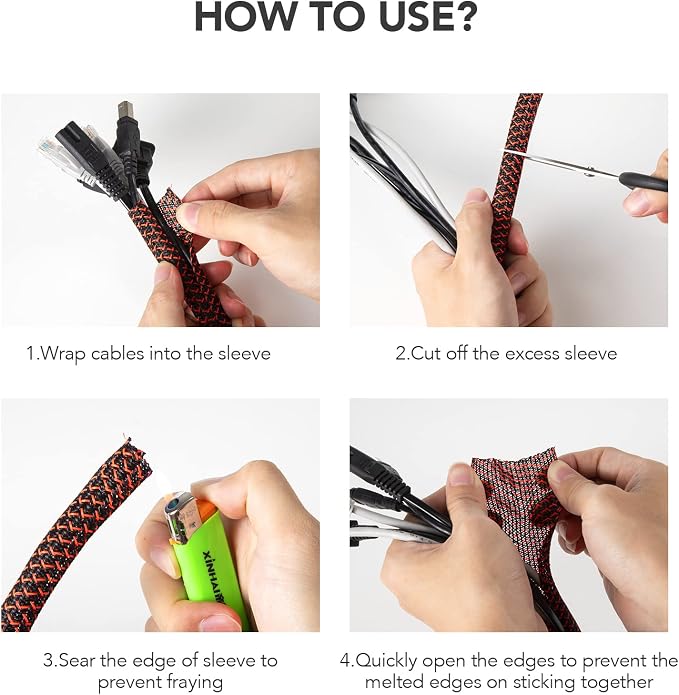 HOW TO USE?

1.Wrap cables into the sleeve

2.Cut off the excess sleeve

XINHAI

3.Sear the edge of sleeve to prevent fraying

4.Quickly open the edges to prevent the melted edges on sticking together