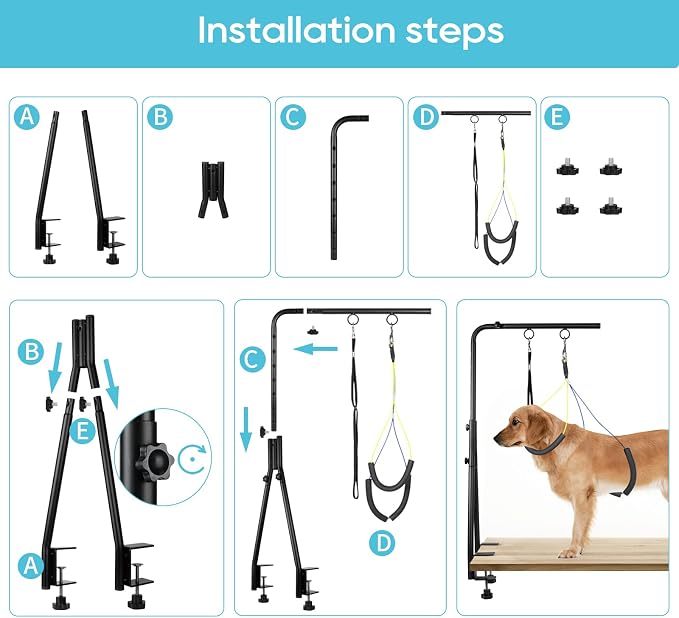 Installation steps

A

B

C

D

E

B

E

A

C

D