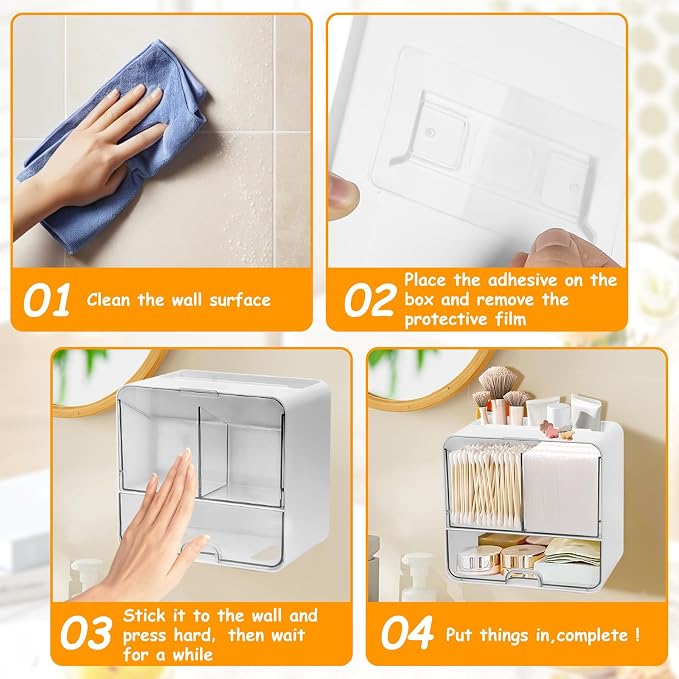 01 Clean the wall surface

02 Place the adhesive on the box and remove the protective film

03 Stick it to the wall and press hard, then wait for a while

04 Put things in,complete !