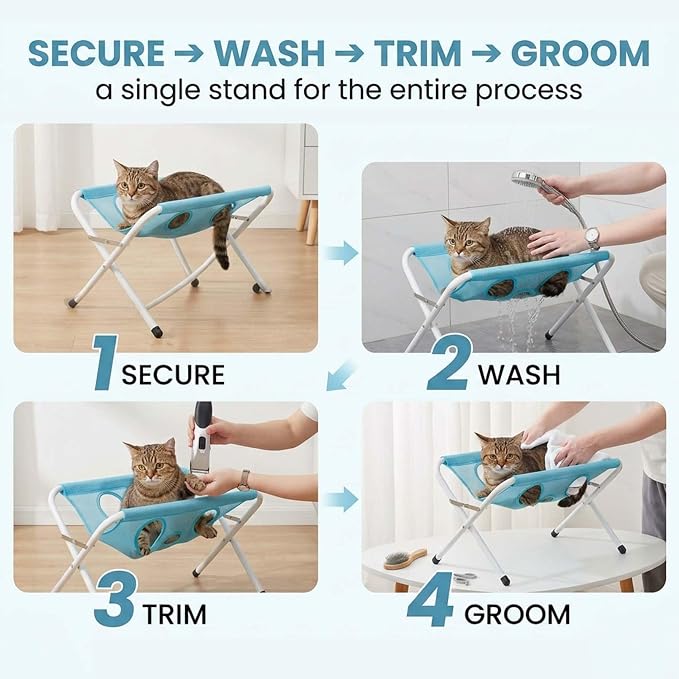 SECURE → WASH → TRIM → GROOM
a single stand for the entire process

1 SECURE

2 WASH

3 TRIM

4 GROOM