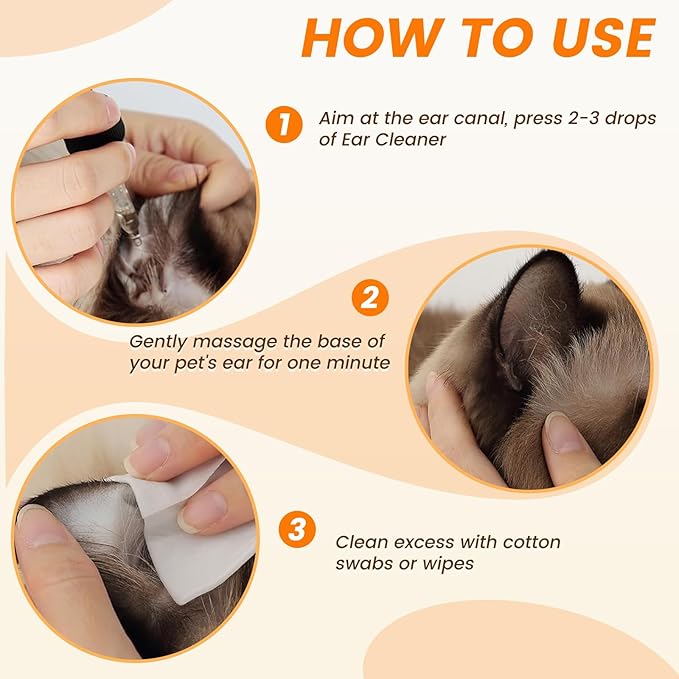 HOW TO USE

1 Aim at the ear canal, press 2-3 drops of Ear Cleaner

2 Gently massage the base of your pet's ear for one minute

3 Clean excess with cotton swabs or wipes