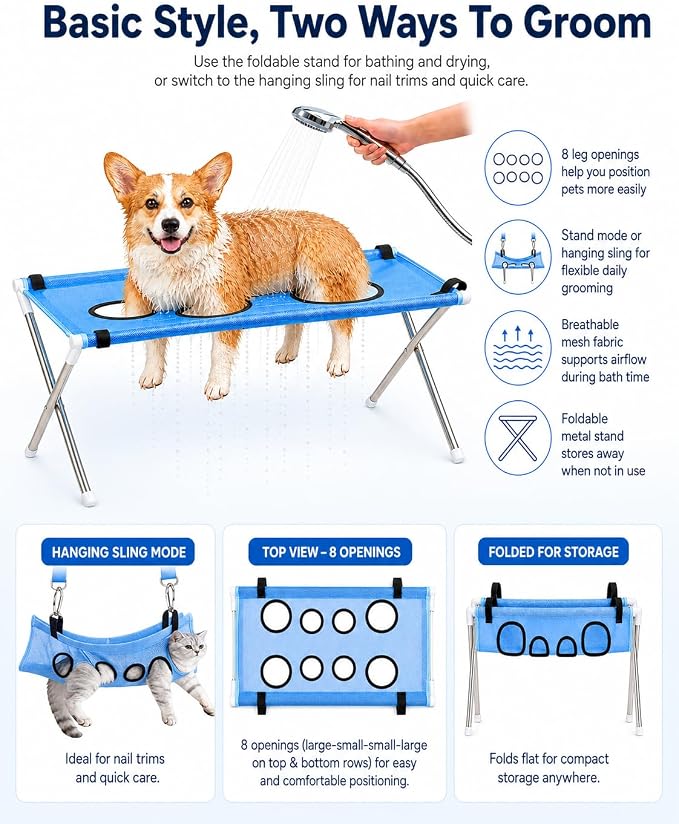 Basic Style, Two Ways To Groom

Use the foldable stand for bathing and drying, or switch to the hanging sling for nail trims and quick care.

8 leg openings help you position pets more easily

Stand mode or hanging sling for flexible daily grooming

Breathable mesh fabric supports airflow during bath time

Foldable metal stand stores away when not in use

HANGING SLING MODE

Ideal for nail trims and quick care.

TOP VIEW – 8 OPENINGS

8 openings (large-small-small-large on top & bottom rows) for easy and comfortable positioning.

FOLDED FOR STORAGE

Folds flat for compact storage anywhere.