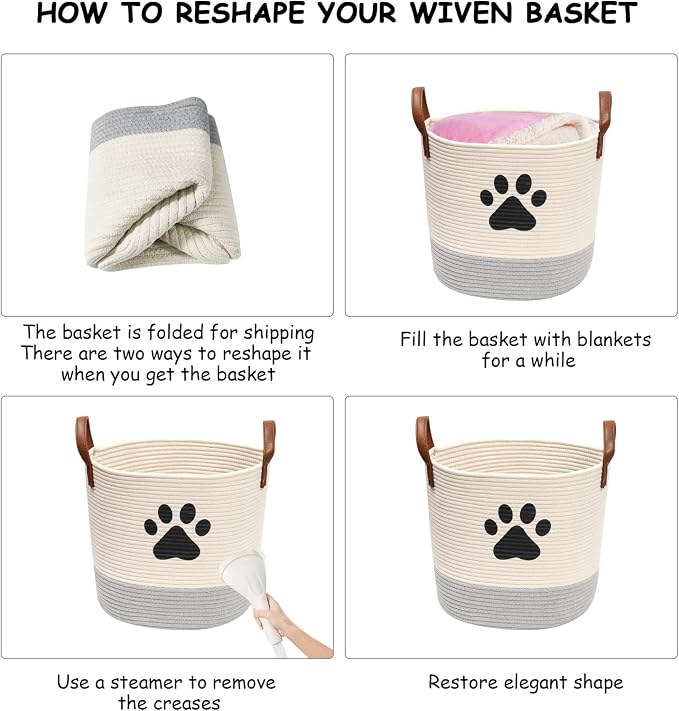 HOW TO RESHAPE YOUR WIVEN BASKET

The basket is folded for shipping
There are two ways to reshape it when you get the basket

Fill the basket with blankets for a while

Use a steamer to remove the creases

Restore elegant shape