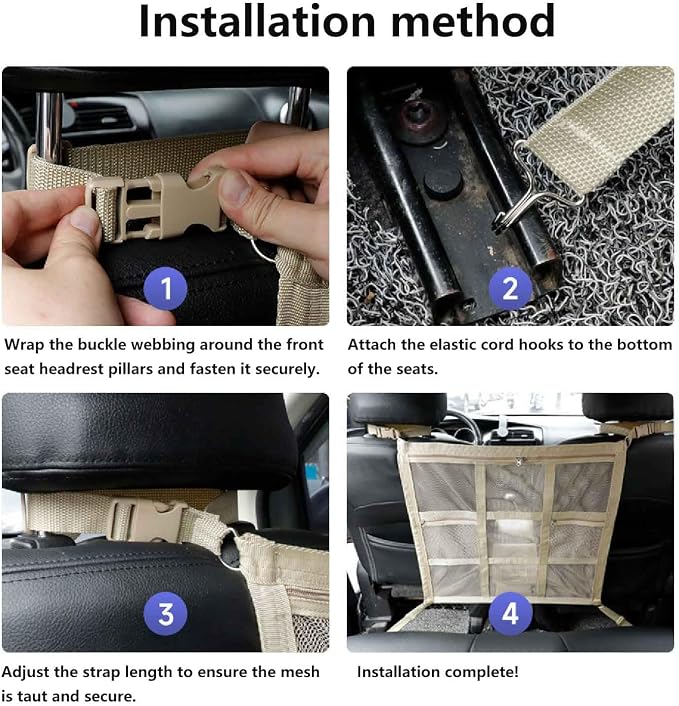 Installation method

1

Wrap the buckle webbing around the front seat headrest pillars and fasten it securely.

2

Attach the elastic cord hooks to the bottom of the seats.

3

Adjust the strap length to ensure the mesh is taut and secure.

4

Installation complete!