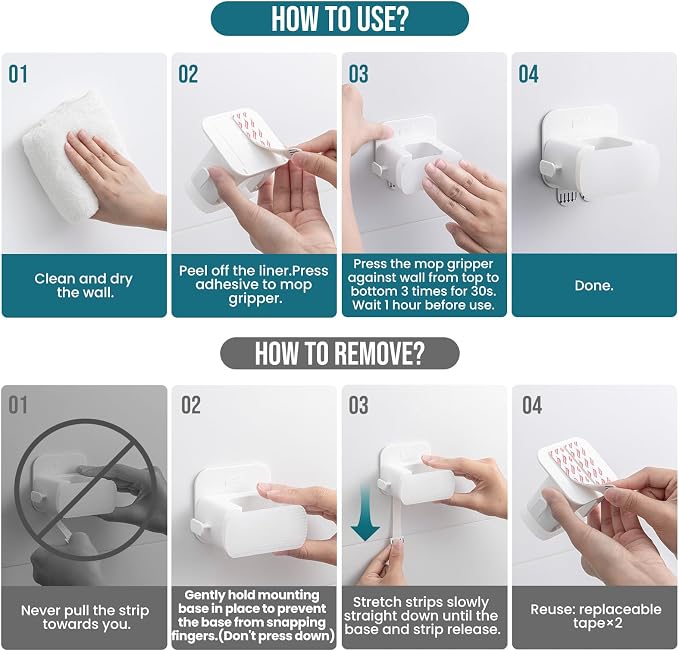 HOW TO USE?

01

Clean and dry the wall.

02

Peel off the liner.Press adhesive to mop gripper.

03

Press the mop gripper against wall from top to bottom 3 times for 30s. Wait 1 hour before use.

04

Done.

HOW TO REMOVE?

01

Never pull the strip towards you.

02

Gently hold mounting base in place to prevent the base from snapping fingers.(Don't press down)

03

Stretch strips slowly straight down until the base and strip release.

04

Reuse: replaceable tape×2