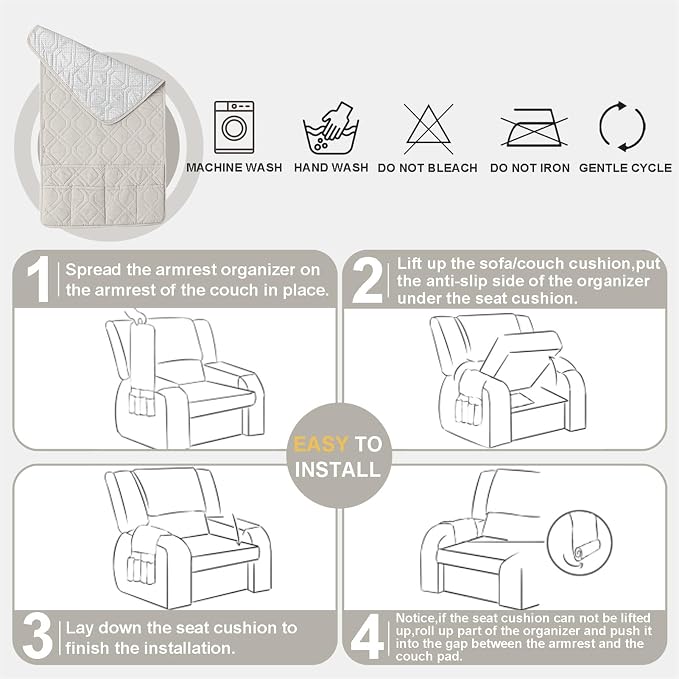 MACHINE WASH HAND WASH DO NOT BLEACH DO NOT IRON GENTLE CYCLE

1 Spread the armrest organizer on the armrest of the couch in place.

2 Lift up the sofa/couch cushion,put the anti-slip side of the organizer under the seat cushion.

EASY TO INSTALL

3 Lay down the seat cushion to finish the installation.

4 Notice,if the seat cushion can not be lifted up,roll up part of the organizer and push it into the gap between the armrest and the couch pad.