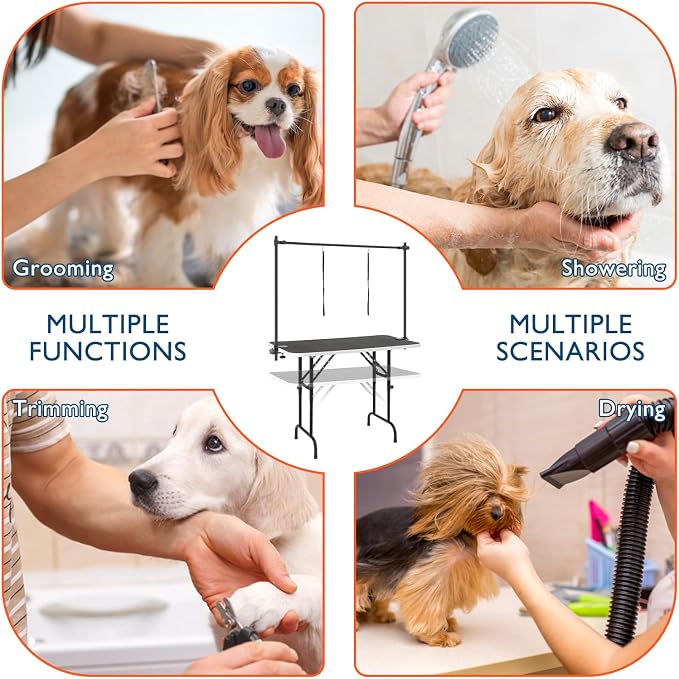 Grooming

Showering

MULTIPLE FUNCTIONS

MULTIPLE SCENARIOS

Trimming

Drying